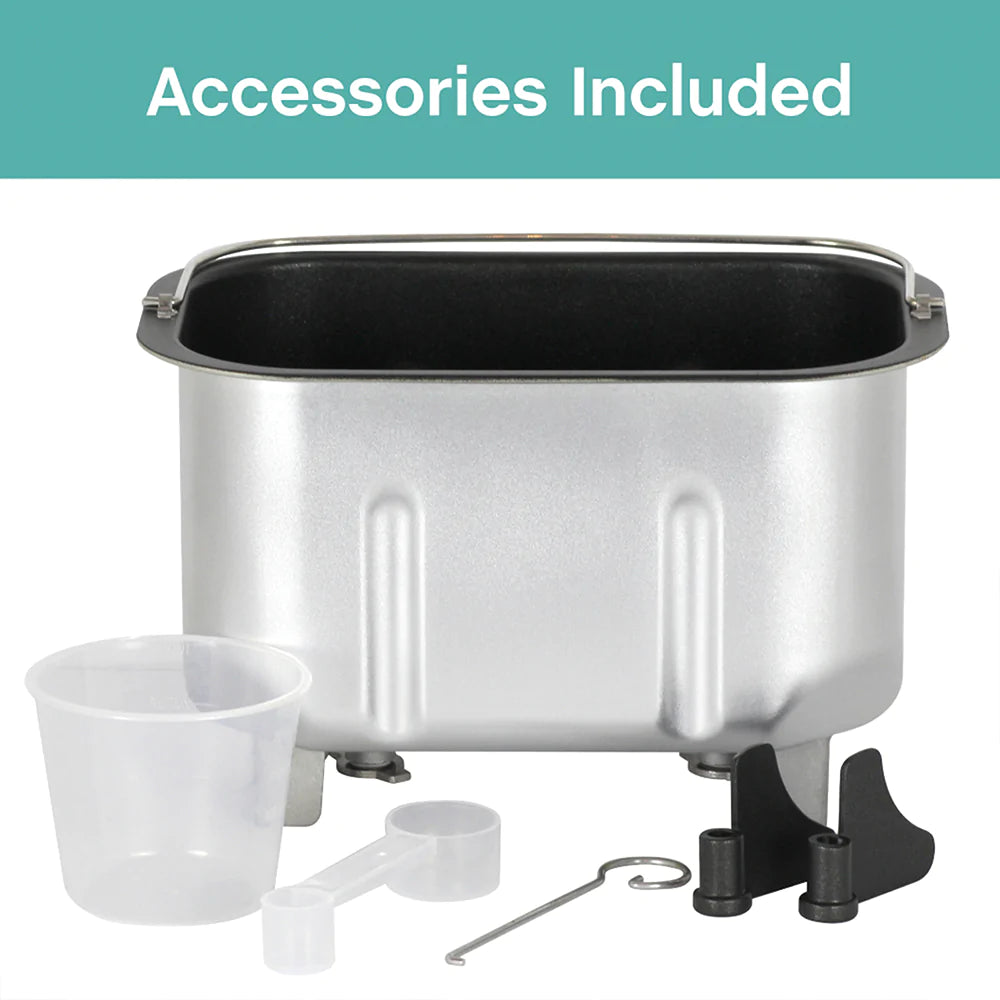 Accessories Included