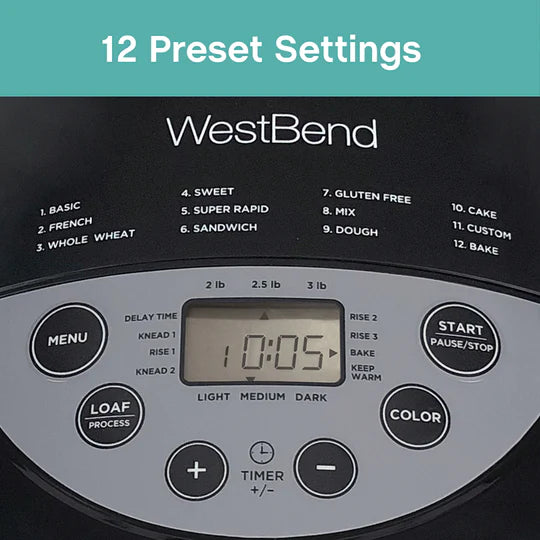 12 Preset Settings

WestBend

1. BASIC
2. FRENCH
3. WHOLE WHEAT

4. SWEET
5. SUPER RAPID
6. SANDWICH

7. GLUTEN FREE
8. MIX
9. DOUGH

10. CAKE
11. CUSTOM
12. BAKE

2 lb 2.5 lb 3 lb

MENU

DELAY TIME
KNEAD 1
RISE 1
KNEAD 2

1 0:05

RISE 2
RISE 3
BAKE
KEEP WARM

START
PAUSE/STOP

LIGHT MEDIUM DARK

LOAF
PROCESS

COLOR

+

TIMER
+/-

−