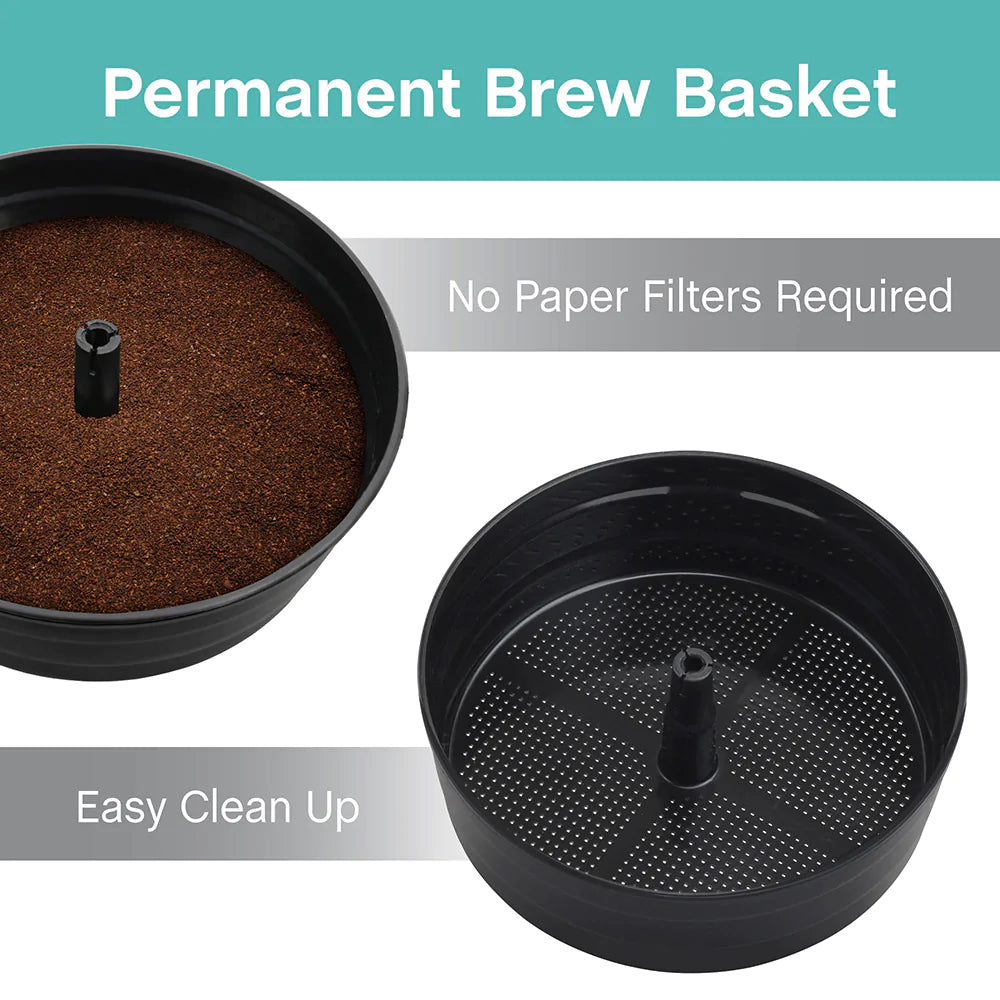 Permanent Brew Basket

No Paper Filters Required

Easy Clean Up