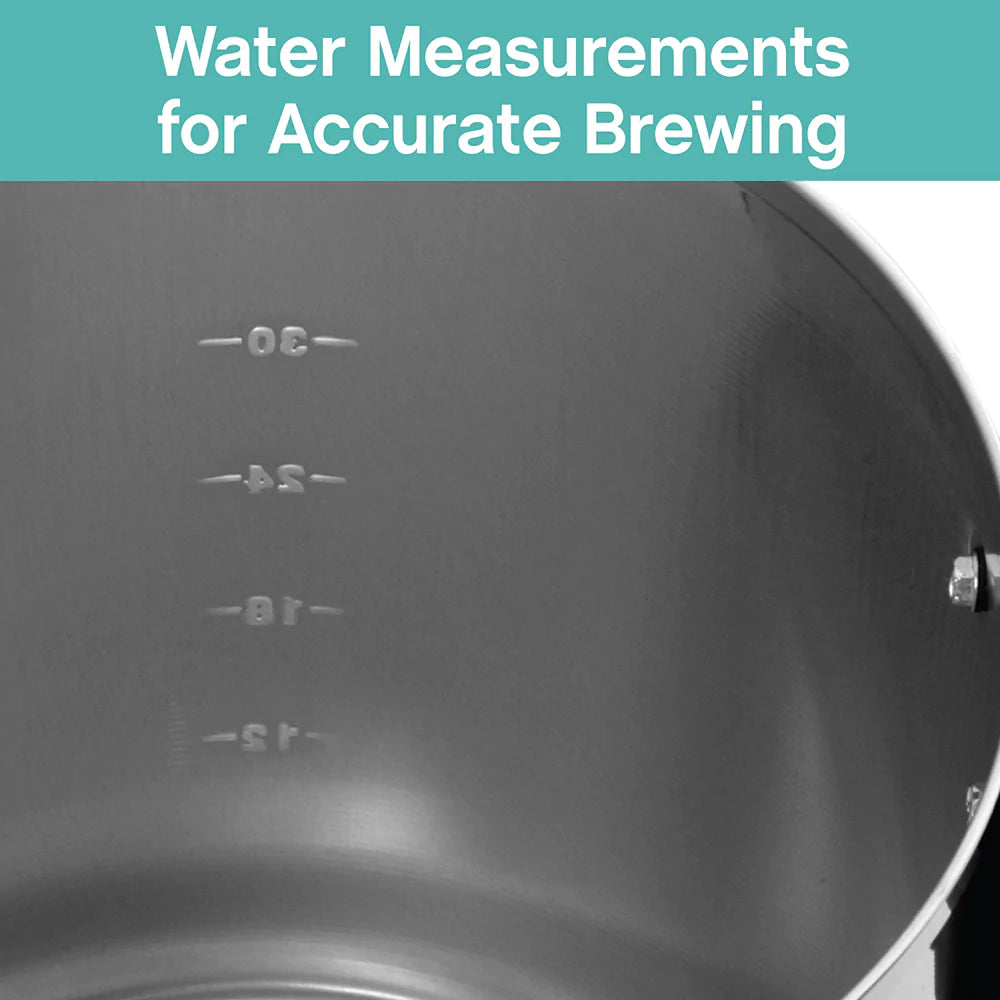 Water Measurements for Accurate Brewing

30

24

18

12