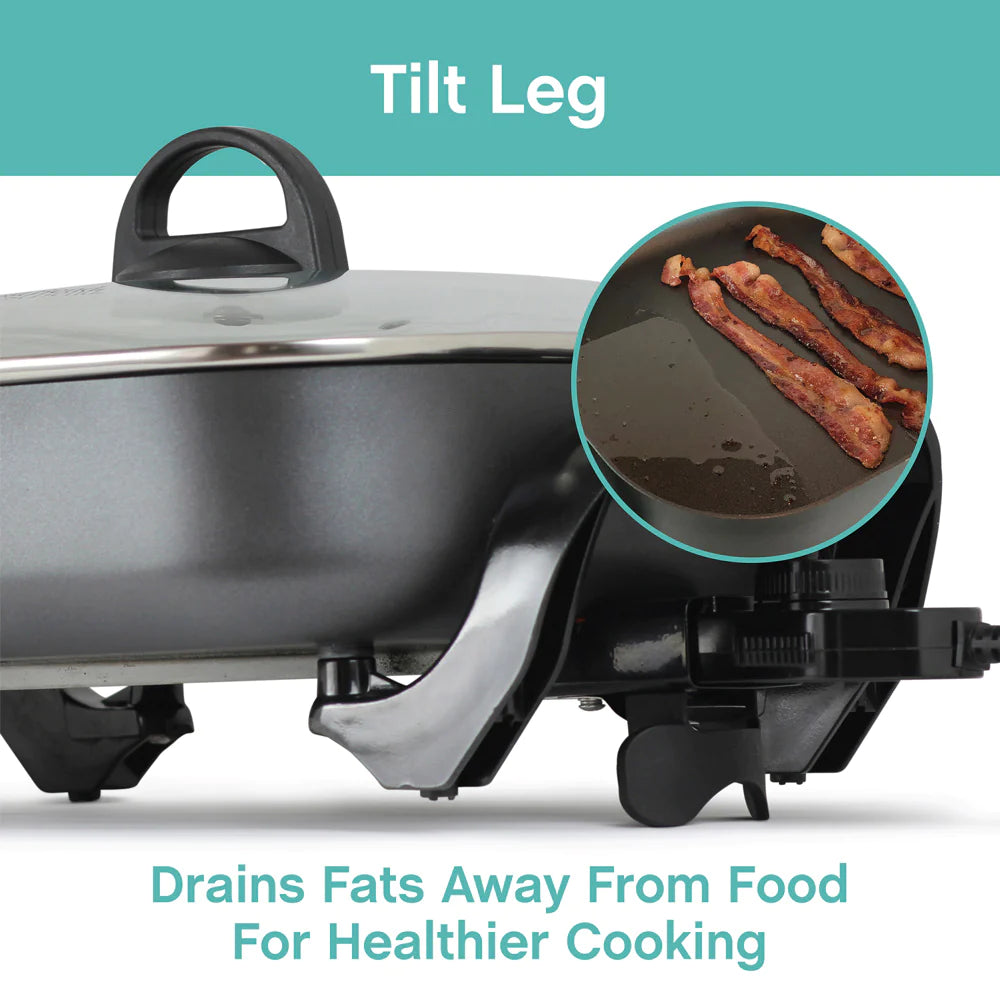 Tilt Leg

Drains Fats Away From Food For Healthier Cooking